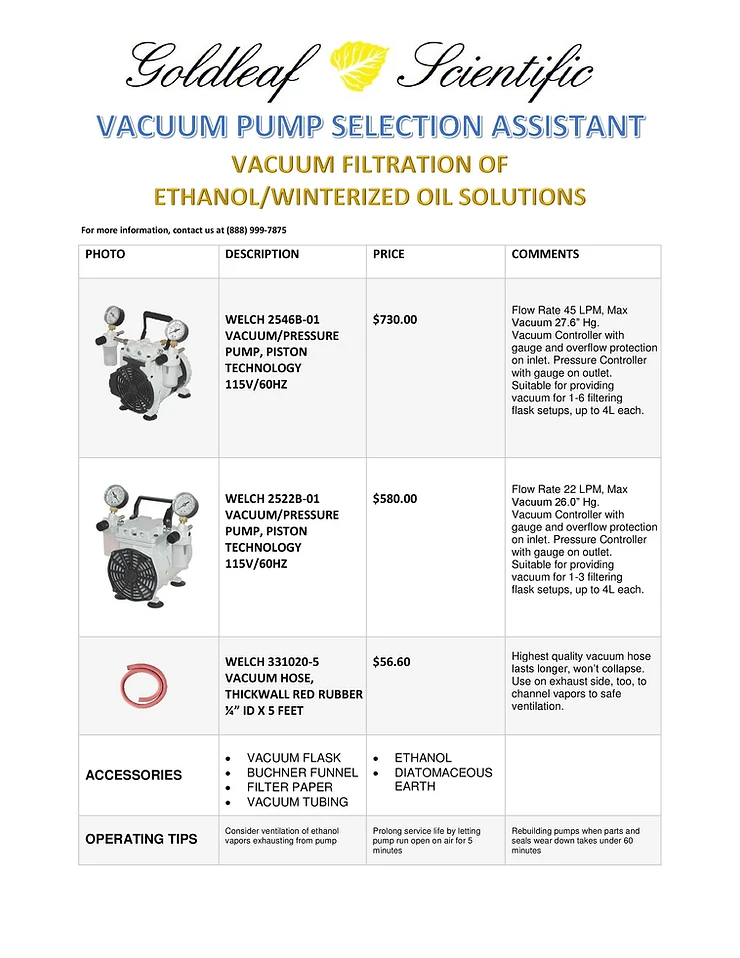 Goldleaf Scientific

VACUUM PUMP SELECTION ASSISTANT

VACUUM FILTRATION OF ETHANOL/WINTERIZED OIL SOLUTIONS

For more information, contact us at (888) 999-7875

| PHOTO | DESCRIPTION | PRICE | COMMENTS |
|---|---|---|---|
| | WELCH 2546B-01 VACUUM/PRESSURE PUMP, PISTON TECHNOLOGY 115V/60HZ | $730.00 | Flow Rate 45 LPM, Max Vacuum 27.6" Hg. Vacuum Controller with gauge and overflow protection on inlet. Pressure Controller with gauge on outlet. Suitable for providing vacuum for 1-6 filtering flask setups, up to 4L each. |
| | WELCH 2522B-01 VACUUM/PRESSURE PUMP, PISTON TECHNOLOGY 115V/60HZ | $580.00 | Flow Rate 22 LPM, Max Vacuum 26.0" Hg. Vacuum Controller with gauge and overflow protection on inlet. Pressure Controller with gauge on outlet. Suitable for providing vacuum for 1-3 filtering flask setups, up to 4L each. |
| | WELCH 331020-5 VACUUM HOSE, THICKWALL RED RUBBER ¼" ID X 5 FEET | $56.60 | Highest quality vacuum hose lasts longer, won't collapse. Use on exhaust side, too, to channel vapors to safe ventilation. |
| ACCESSORIES | • VACUUM FLASK • BUCHNER FUNNEL • FILTER PAPER • VACUUM TUBING | • ETHANOL • DIATOMACEOUS EARTH | |
| OPERATING TIPS | Consider ventilation of ethanol vapors exhausting from pump | Prolong service life by letting pump run open on air for 5 minutes | Rebuilding pumps when parts and seals wear down takes under 60 minutes |